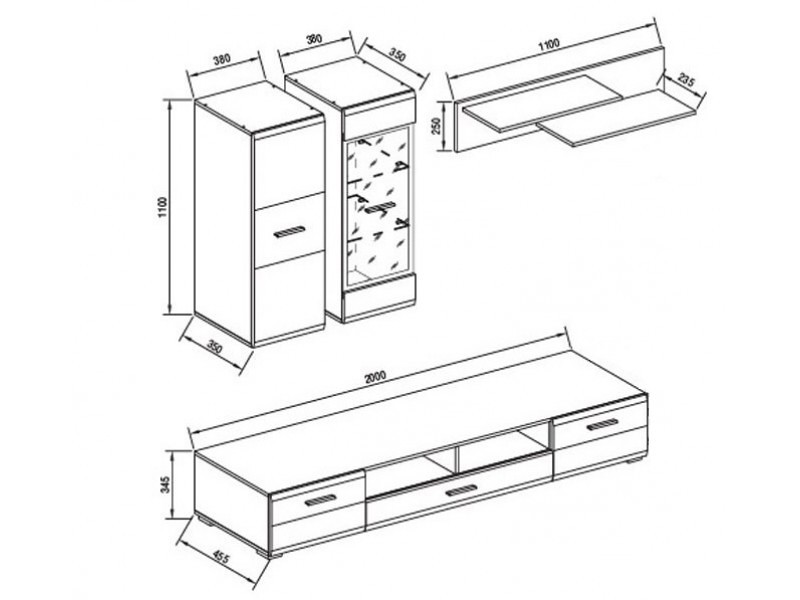 380
380
350
1100
235
250
1100
350
2000
345
455